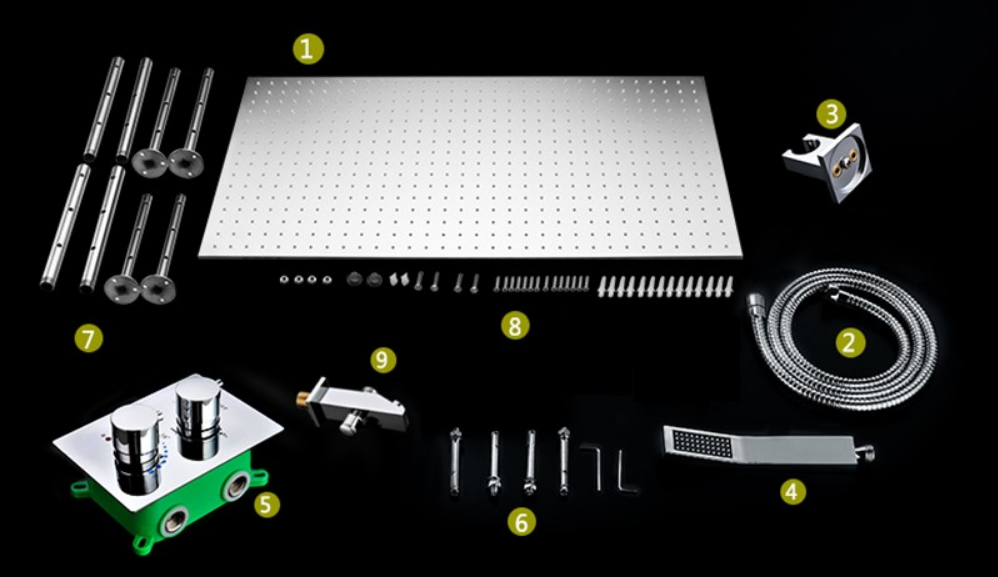 1

3

7

8

2

9

5

6

4